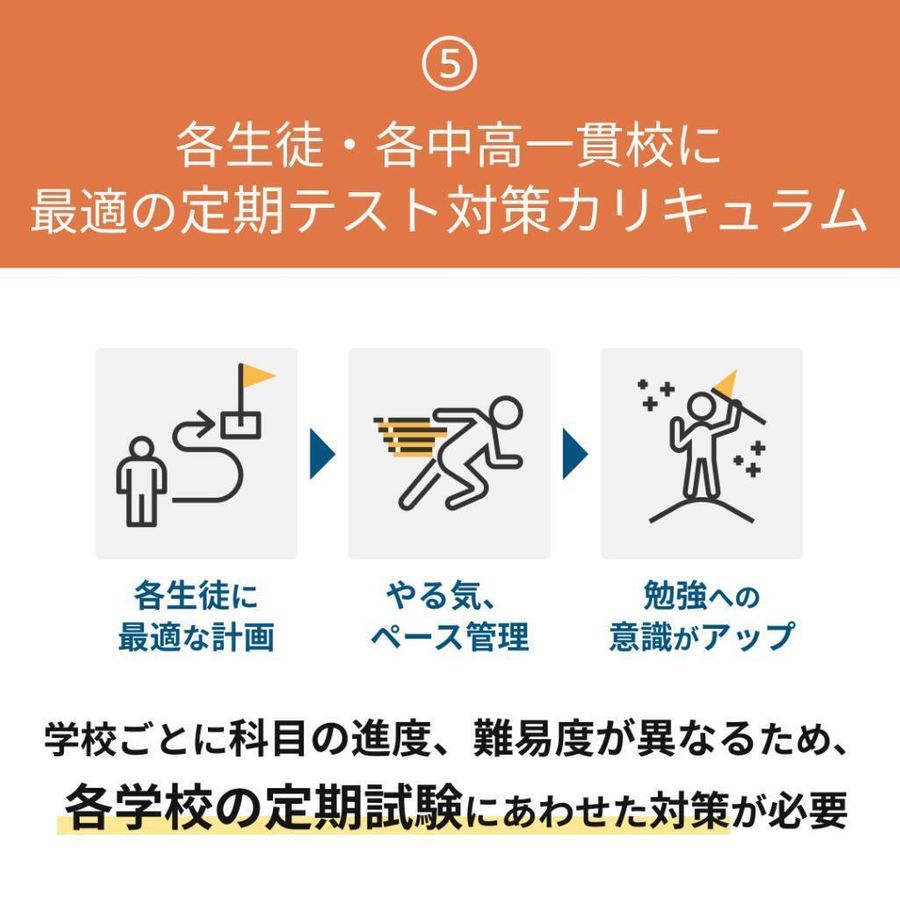 ⑤

各生徒・各中高一貫校に
最適の定期テスト対策カリキュラム

各生徒に
最適な計画

やる気、
ペース管理

勉強への
意識がアップ

学校ごとに科目の進度、難易度が異なるため、
各学校の定期試験にあわせた対策が必要