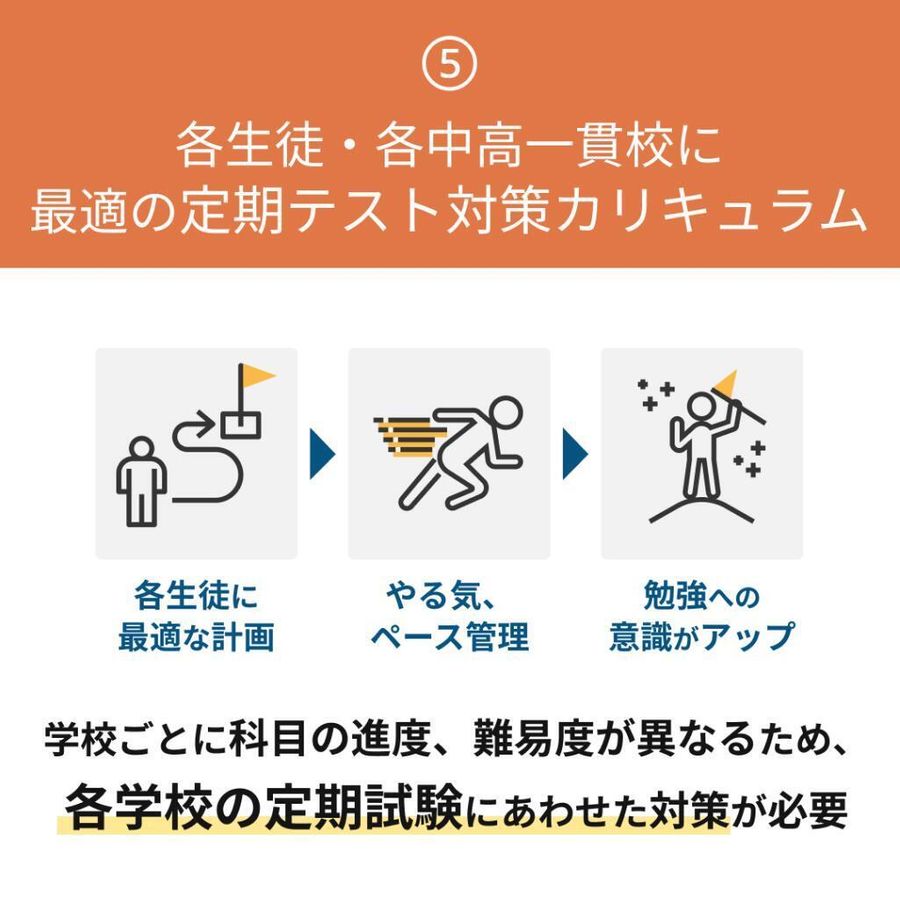 ⑤

各生徒・各中高一貫校に
最適の定期テスト対策カリキュラム

各生徒に
最適な計画

やる気、
ペース管理

勉強への
意識がアップ

学校ごとに科目の進度、難易度が異なるため、
各学校の定期試験にあわせた対策が必要